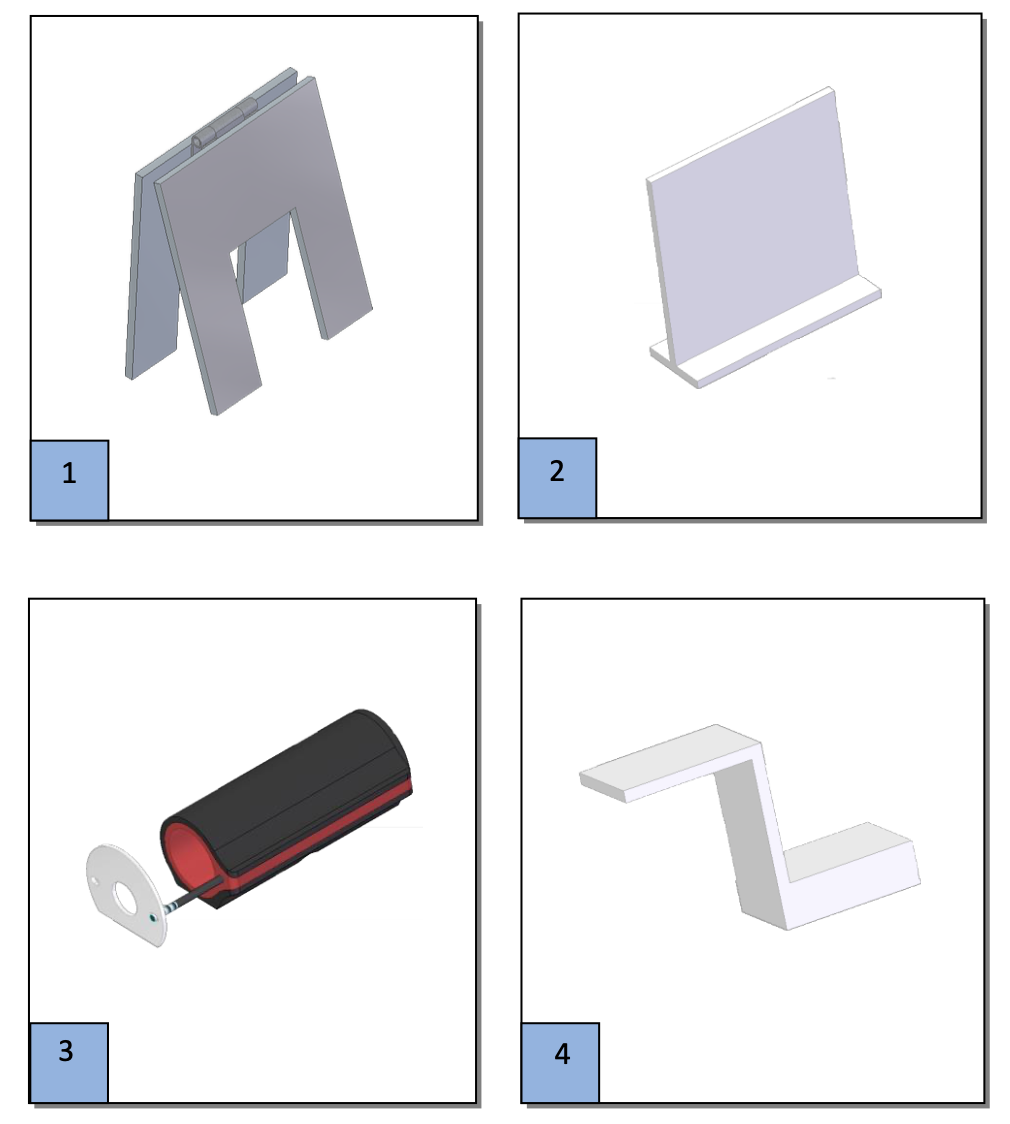 1

2

3

4